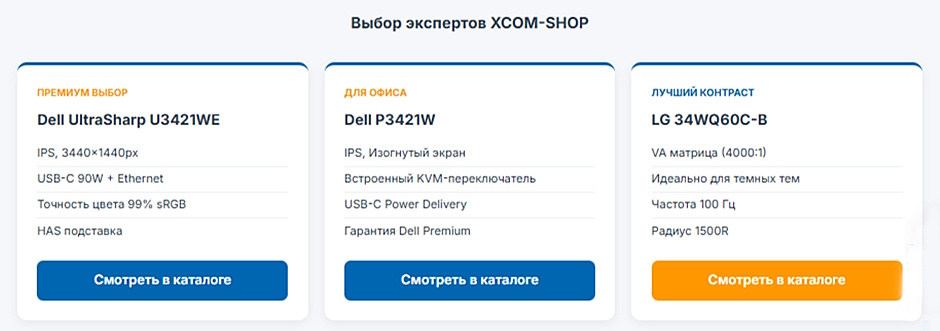 Выбор экспертов XCOM-SHOP

ПРЕМИУМ ВЫБОР
Dell UltraSharp U3421WE
IPS, 3440×1440px
USB-C 90W + Ethernet
Точность цвета 99% sRGB
HAS подставка
Смотреть в каталоге

ДЛЯ ОФИСА
Dell P3421W
IPS, Изогнутый экран
Встроенный KVM-переключатель
USB-C Power Delivery
Гарантия Dell Premium
Смотреть в каталоге

ЛУЧШИЙ КОНТРАСТ
LG 34WQ60C-B
VA матрица (4000:1)
Идеально для темных тем
Частота 100 Гц
Радиус 1500R
Смотреть в каталоге